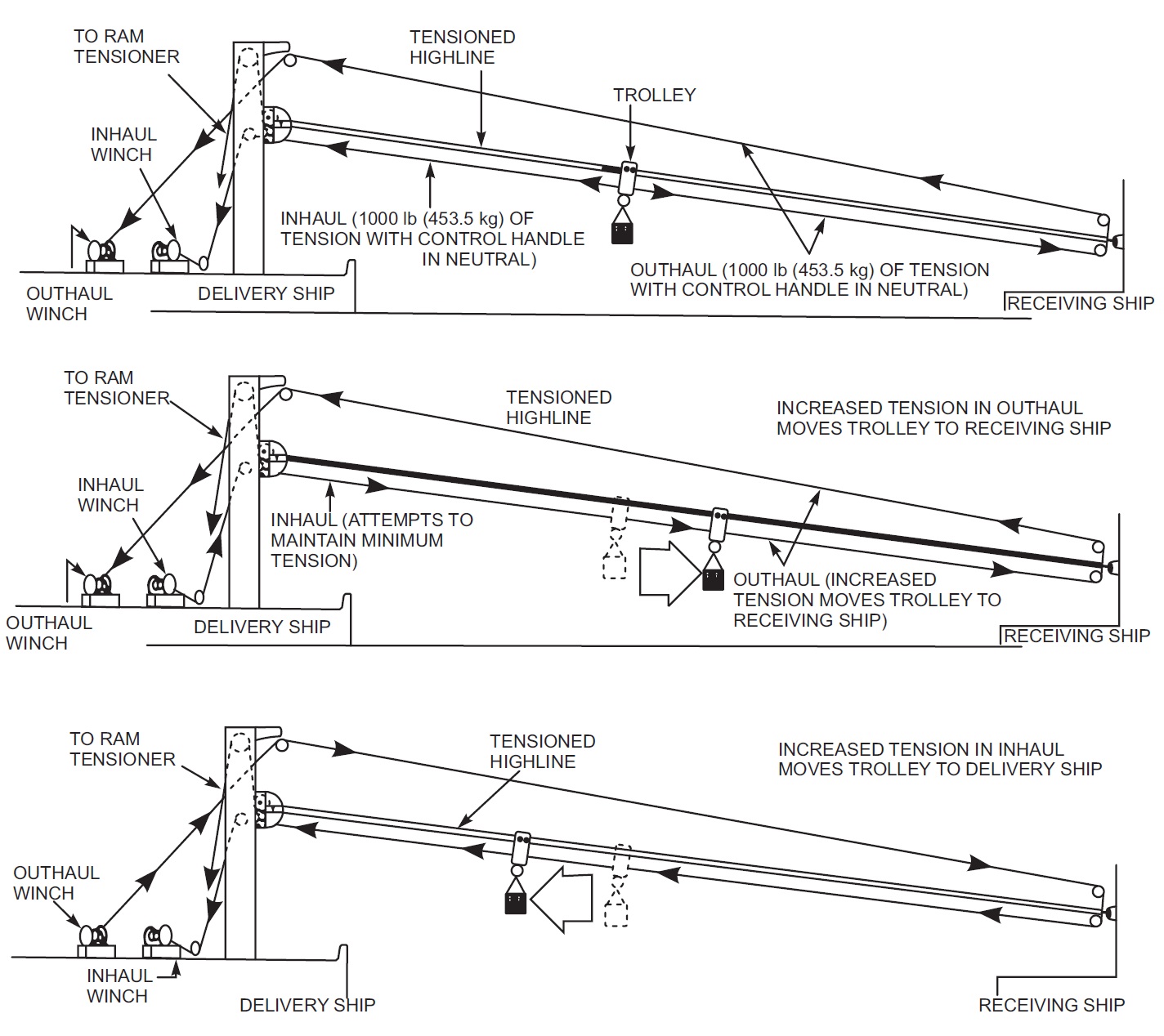 TO RAM TENSIONER

TENSIONED HIGHLINE

TROLLEY

INHAUL WINCH

INHAUL (1000 lb (453.5 kg) OF TENSION WITH CONTROL HANDLE IN NEUTRAL)

OUTHAUL (1000 lb (453.5 kg) OF TENSION WITH CONTROL HANDLE IN NEUTRAL)

OUTHAUL WINCH

DELIVERY SHIP

RECEIVING SHIP

TO RAM TENSIONER

TENSIONED HIGHLINE

INCREASED TENSION IN OUTHAUL MOVES TROLLEY TO RECEIVING SHIP

INHAUL WINCH

INHAUL (ATTEMPTS TO MAINTAIN MINIMUM TENSION)

OUTHAUL (INCREASED TENSION MOVES TROLLEY TO RECEIVING SHIP)

OUTHAUL WINCH

DELIVERY SHIP

RECEIVING SHIP

TO RAM TENSIONER

TENSIONED HIGHLINE

INCREASED TENSION IN INHAUL MOVES TROLLEY TO DELIVERY SHIP

OUTHAUL WINCH

INHAUL WINCH

DELIVERY SHIP

RECEIVING SHIP