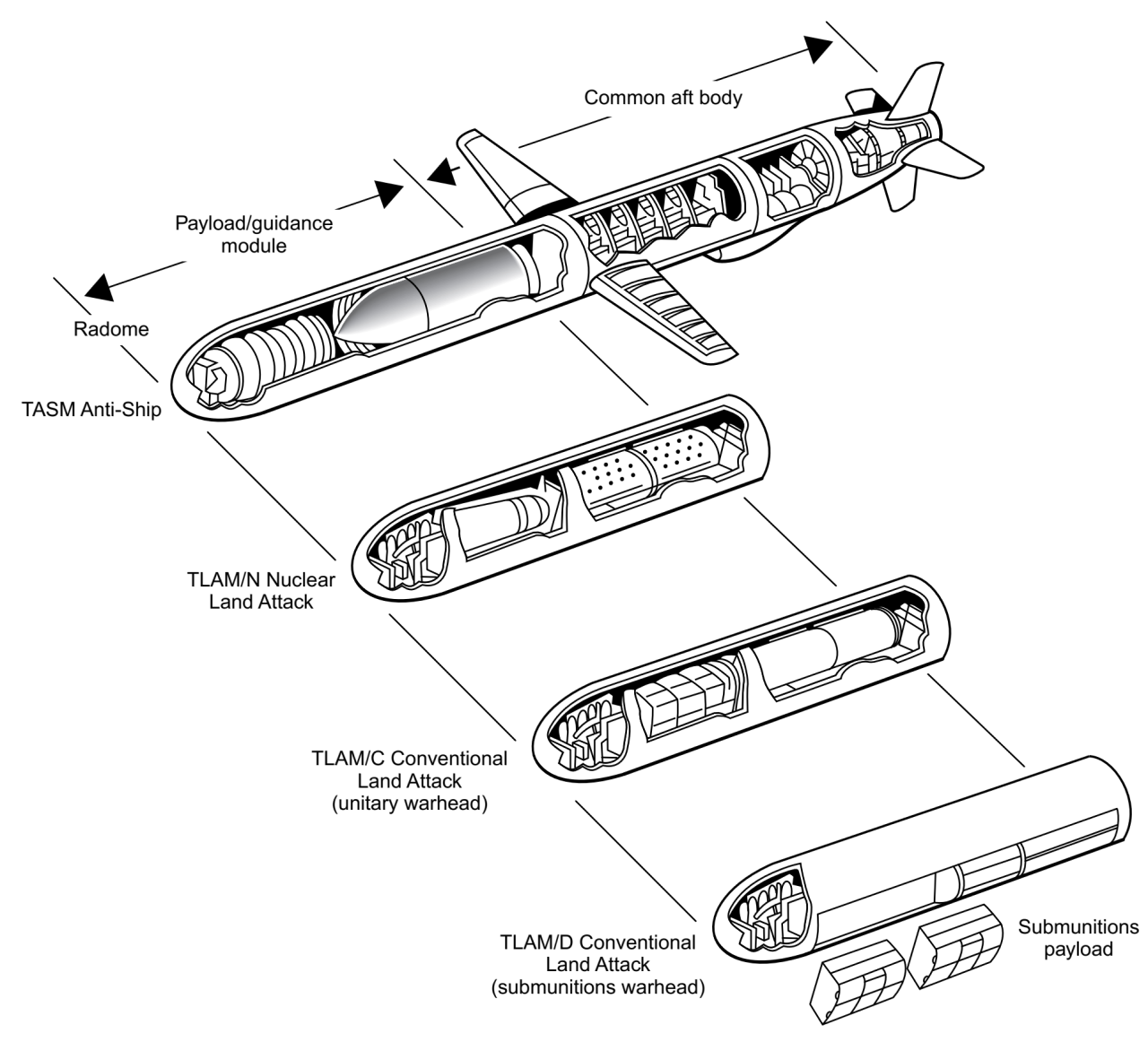 Common aft body

Payload/guidance module

Radome

TASM Anti-Ship

TLAM/N Nuclear Land Attack

TLAM/C Conventional Land Attack (unitary warhead)

TLAM/D Conventional Land Attack (submunitions warhead)

Submunitions payload